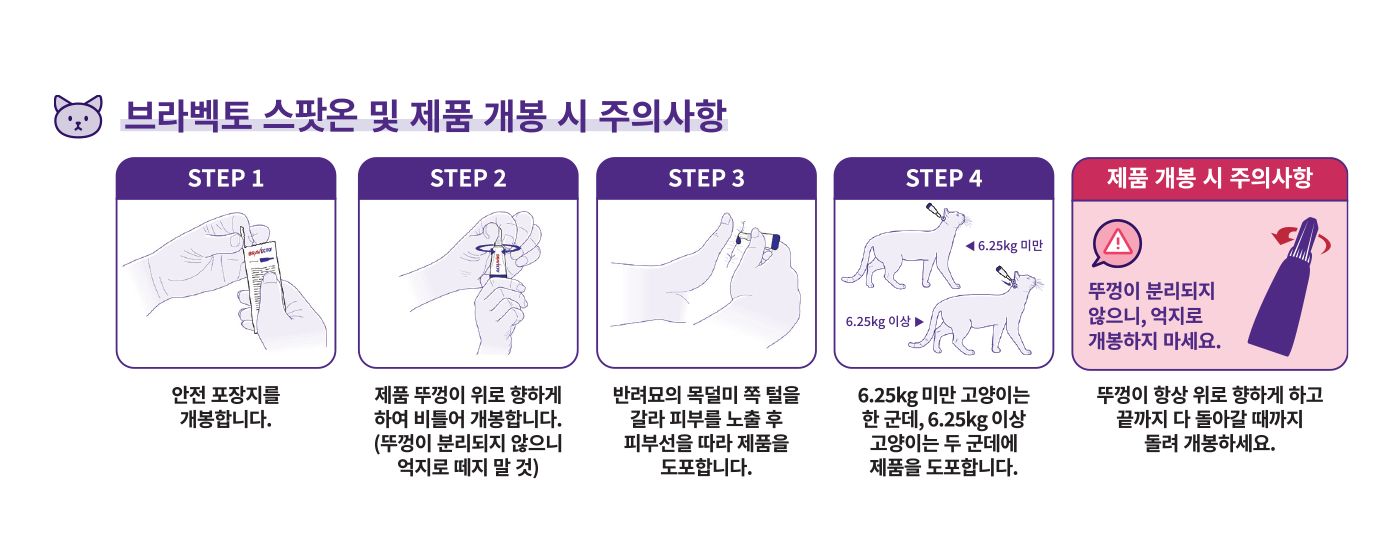 브라벡토 스팟온 및 제품 개봉 시 주의사항

STEP 1

안전 포장지를 개봉합니다.

STEP 2

제품 뚜껑이 위로 향하게 하여 비틀어 개봉합니다. (뚜껑이 분리되지 않으니 억지로 떼지 말 것)

STEP 3

반려묘의 목덜미 쪽 털을 갈라 피부를 노출 후 피부선을 따라 제품을 도포합니다.

STEP 4

◀ 6.25kg 미만

6.25kg 이상 ▶

6.25kg 미만 고양이는 한 군데, 6.25kg 이상 고양이는 두 군데에 제품을 도포합니다.

제품 개봉 시 주의사항

뚜껑이 분리되지 않으니, 억지로 개봉하지 마세요.

뚜껑이 항상 위로 향하게 하고 끝까지 다 돌아갈 때까지 돌려 개봉하세요.